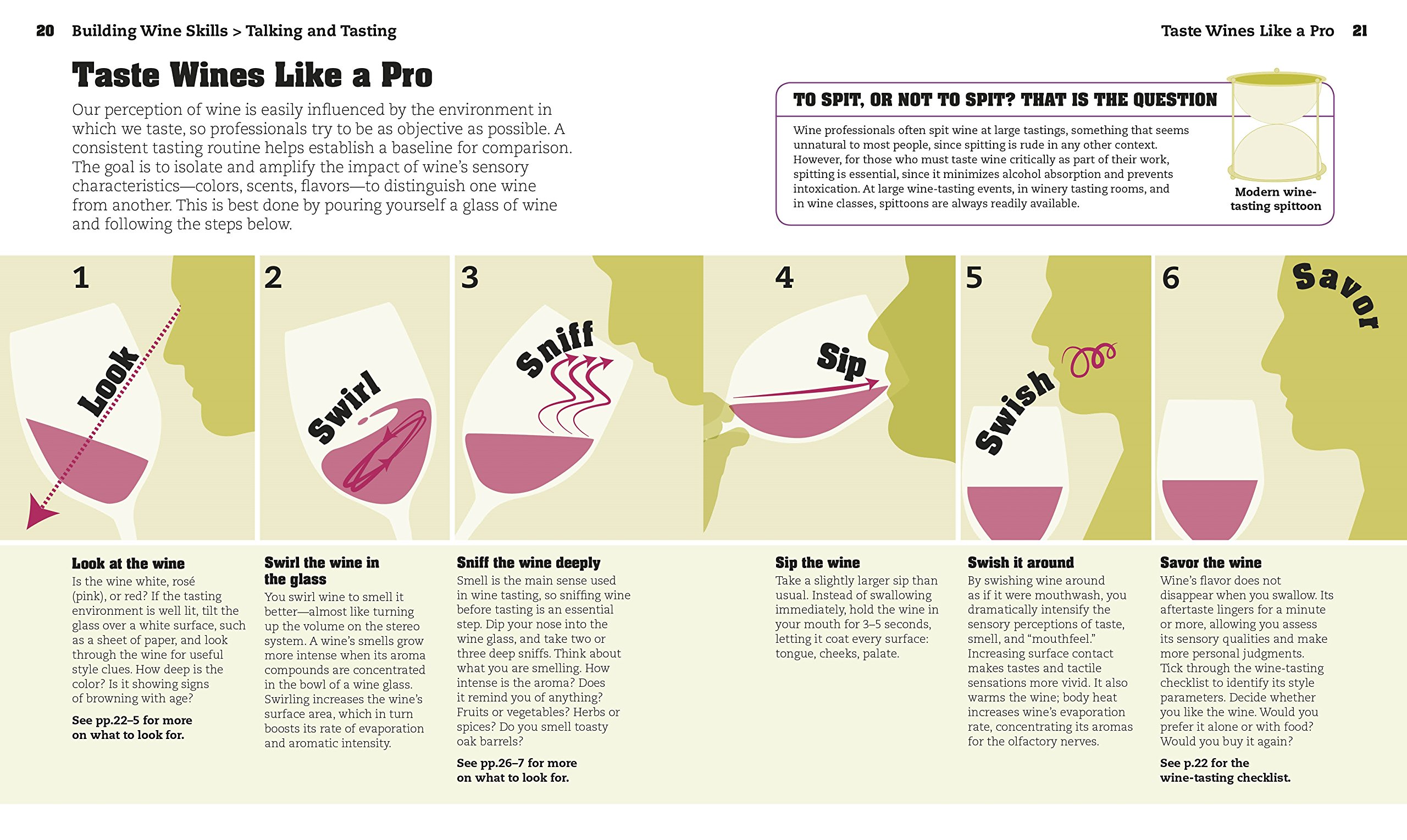 20 Building Wine Skills > Talking and Tasting

Taste Wines Like a Pro 21

Taste Wines Like a Pro

Our perception of wine is easily influenced by the environment in which we taste, so professionals try to be as objective as possible. A consistent tasting routine helps establish a baseline for comparison. The goal is to isolate and amplify the impact of wine's sensory characteristics—colors, scents, flavors—to distinguish one wine from another. This is best done by pouring yourself a glass of wine and following the steps below.

TO SPIT, OR NOT TO SPIT? THAT IS THE QUESTION

Wine professionals often spit wine at large tastings, something that seems unnatural to most people, since spitting is rude in any other context. However, for those who must taste wine critically as part of their work, spitting is essential, since it minimizes alcohol absorption and prevents intoxication. At large wine-tasting events, in winery tasting rooms, and in wine classes, spittoons are always readily available.

Modern wine-tasting spittoon

1 Look

2 Swirl

3 Sniff

4 Sip

5 Swish

6 Savor

Look at the wine
Is the wine white, rosé (pink), or red? If the tasting environment is well lit, tilt the glass over a white surface, such as a sheet of paper, and look through the wine for useful style clues. How deep is the color? Is it showing signs of browning with age?

See pp.22–5 for more on what to look for.

Swirl the wine in the glass
You swirl wine to smell it better—almost like turning up the volume on the stereo system. A wine's smells grow more intense when its aroma compounds are concentrated in the bowl of a wine glass. Swirling increases the wine's surface area, which in turn boosts its rate of evaporation and aromatic intensity.

Sniff the wine deeply
Smell is the main sense used in wine tasting, so sniffing wine before tasting is an essential step. Dip your nose into the wine glass, and take two or three deep sniffs. Think about what you are smelling. How intense is the aroma? Does it remind you of anything? Fruits or vegetables? Herbs or spices? Do you smell toasty oak barrels?

See pp.26–7 for more on what to look for.

Sip the wine
Take a slightly larger sip than usual. Instead of swallowing immediately, hold the wine in your mouth for 3–5 seconds, letting it coat every surface: tongue, cheeks, palate.

Swish it around
By swishing wine around as if it were mouthwash, you dramatically intensify the sensory perceptions of taste, smell, and "mouthfeel." Increasing surface contact makes tastes and tactile sensations more vivid. It also warms the wine; body heat increases wine's evaporation rate, concentrating its aromas for the olfactory nerves.

Savor the wine
Wine's flavor does not disappear when you swallow. Its aftertaste lingers for a minute or more, allowing you assess its sensory qualities and make more personal judgments. Tick through the wine-tasting checklist to identify its style parameters. Decide whether you like the wine. Would you prefer it alone or with food? Would you buy it again?

See p.22 for the wine-tasting checklist.