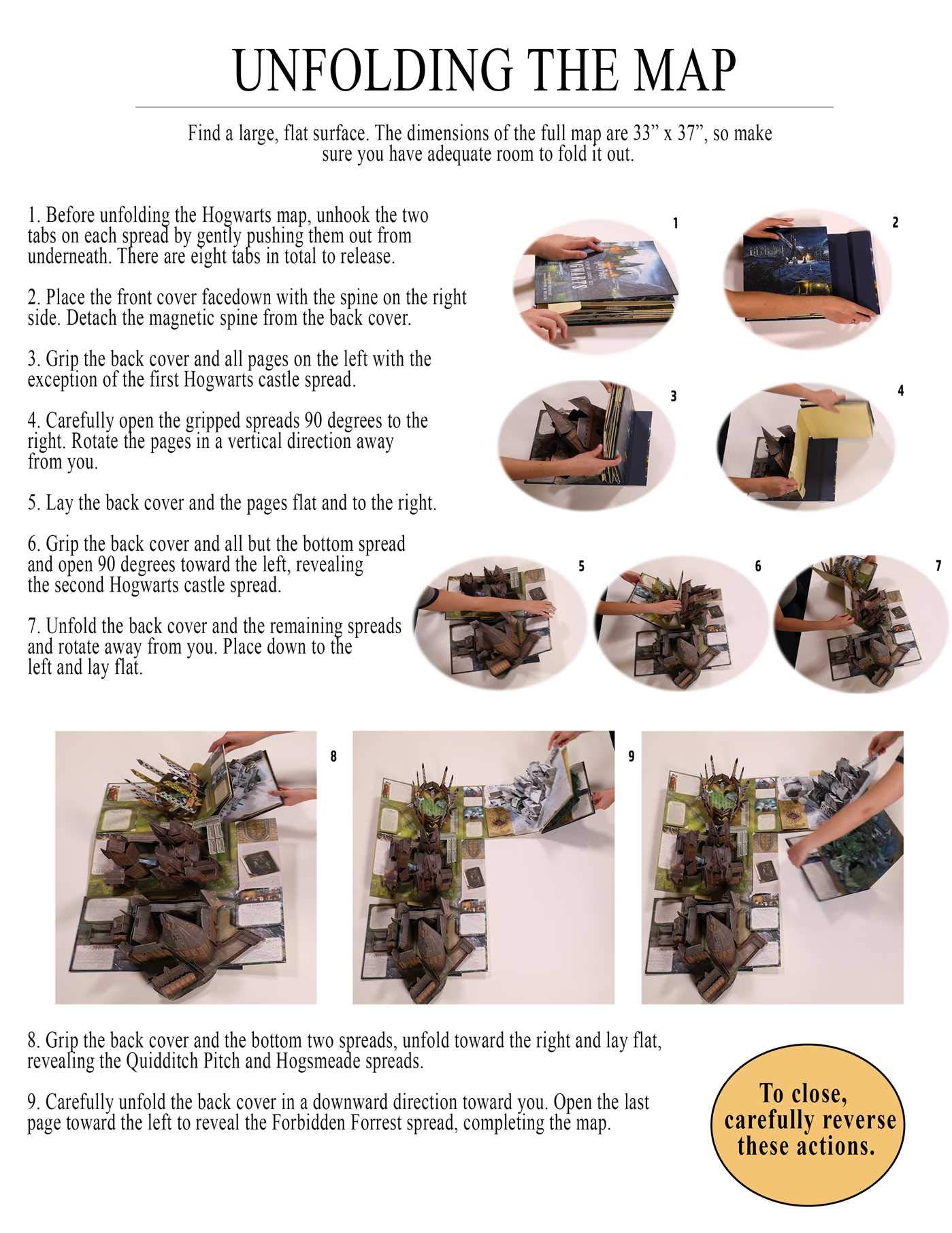 UNFOLDING THE MAP

Find a large, flat surface. The dimensions of the full map are 33” x 37”, so make sure you have adequate room to fold it out.

1. Before unfolding the Hogwarts map, unhook the two tabs on each spread by gently pushing them out from underneath. There are eight tabs in total to release.

2. Place the front cover facedown with the spine on the right side. Detach the magnetic spine from the back cover.

3. Grip the back cover and all pages on the left with the exception of the first Hogwarts castle spread.

4. Carefully open the gripped spreads 90 degrees to the right. Rotate the pages in a vertical direction away from you.

5. Lay the back cover and the pages flat and to the right.

6. Grip the back cover and all but the bottom spread and open 90 degrees toward the left, revealing the second Hogwarts castle spread.

7. Unfold the back cover and the remaining spreads and rotate away from you. Place down to the left and lay flat.

1

2

3

4

5

6

7

8

9

8. Grip the back cover and the bottom two spreads, unfold toward the right and lay flat, revealing the Quidditch Pitch and Hogsmeade spreads.

9. Carefully unfold the back cover in a downward direction toward you. Open the last page toward the left to reveal the Forbidden Forrest spread, completing the map.

To close, carefully reverse these actions.